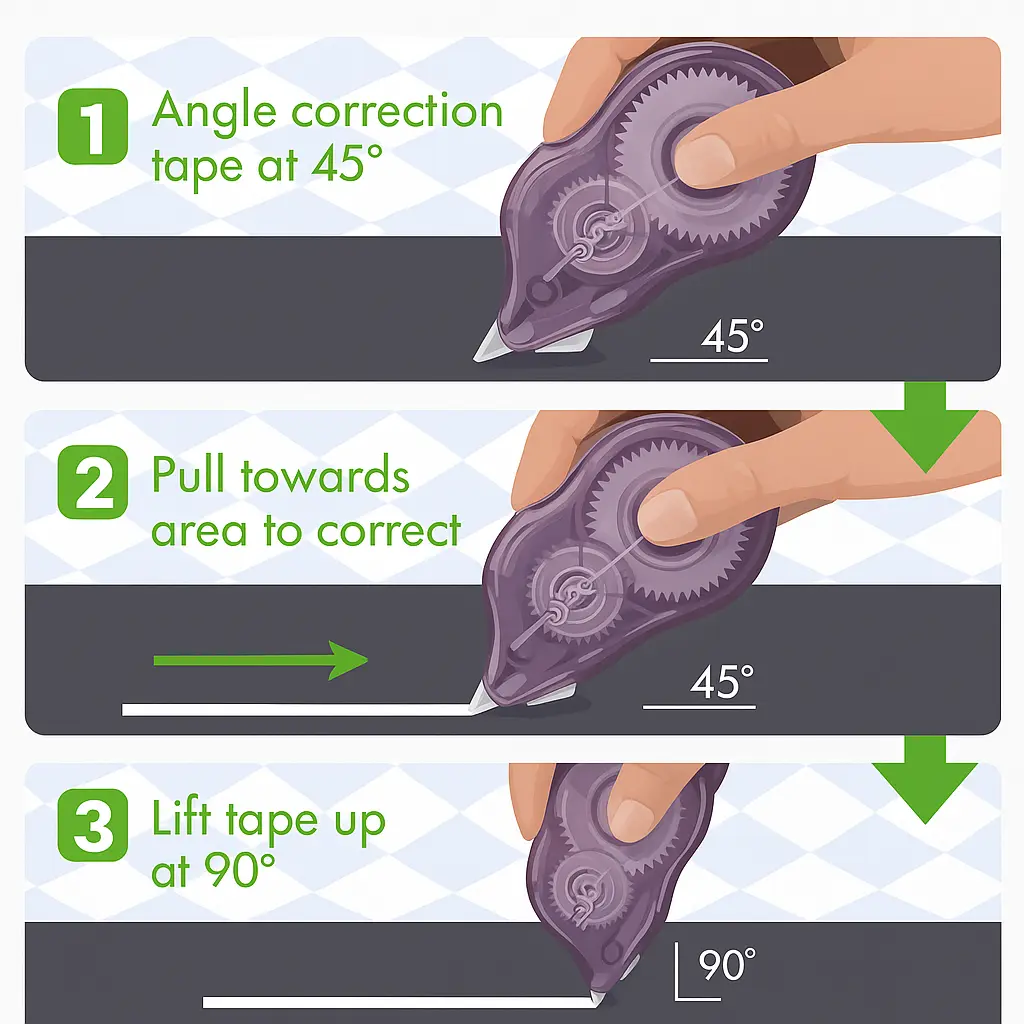 1 Angle correction tape at 45°

45°

2 Pull towards area to correct

45°

3 Lift tape up at 90°

90°